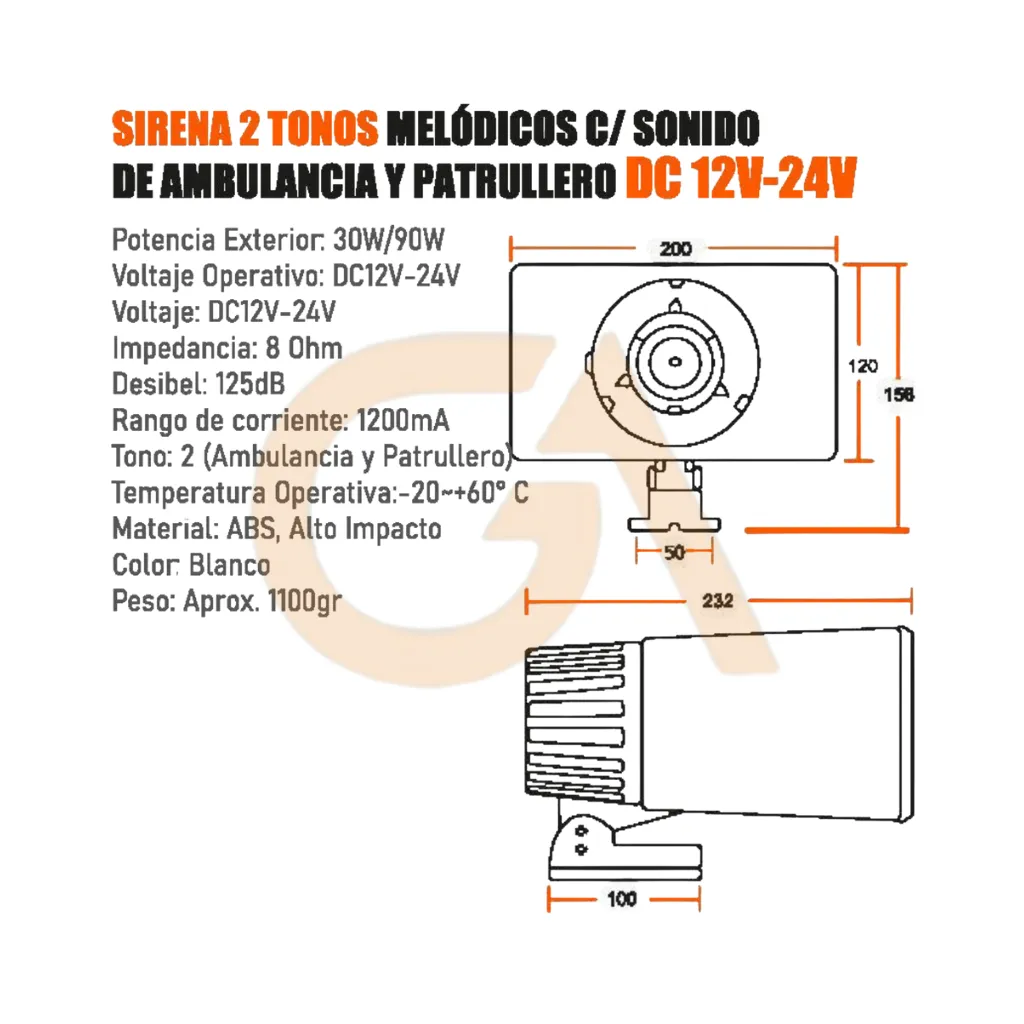 SIRENA 2 TONOS MELÓDICOS C/ SONIDO DE AMBULANCIA Y PATRULLERO DC 12V-24V

Potencia Exterior: 30W/90W
Voltaje Operativo: DC12V-24V
Voltaje: DC12V-24V
Impedancia: 8 Ohm
Desibel: 125dB
Rango de corriente: 1200mA
Tono: 2 (Ambulancia y Patrullero)
Temperatura Operativa:-20~+60° C
Material: ABS, Alto Impacto
Color: Blanco
Peso: Aprox. 1100gr

200
120
156
50
232
100